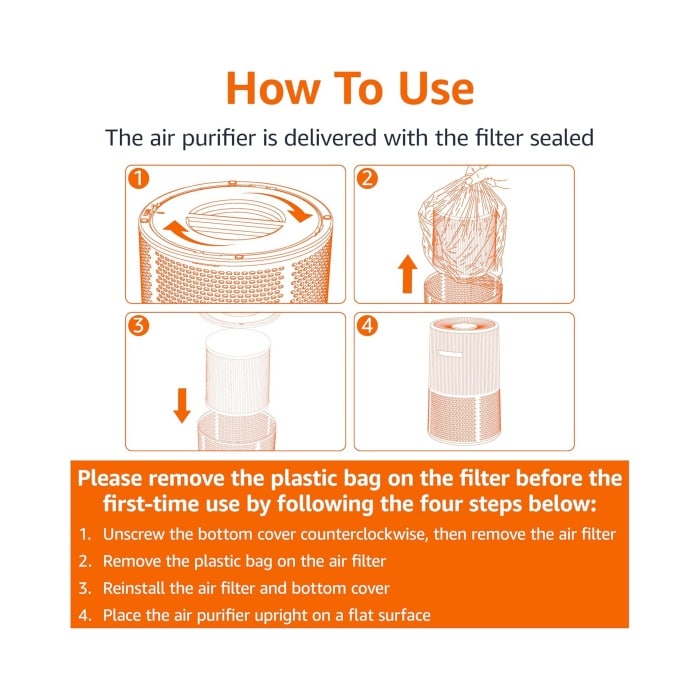 How To Use

The air purifier is delivered with the filter sealed

1

2

3

4

Please remove the plastic bag on the filter before the first-time use by following the four steps below:

1. Unscrew the bottom cover counterclockwise, then remove the air filter
2. Remove the plastic bag on the air filter
3. Reinstall the air filter and bottom cover
4. Place the air purifier upright on a flat surface